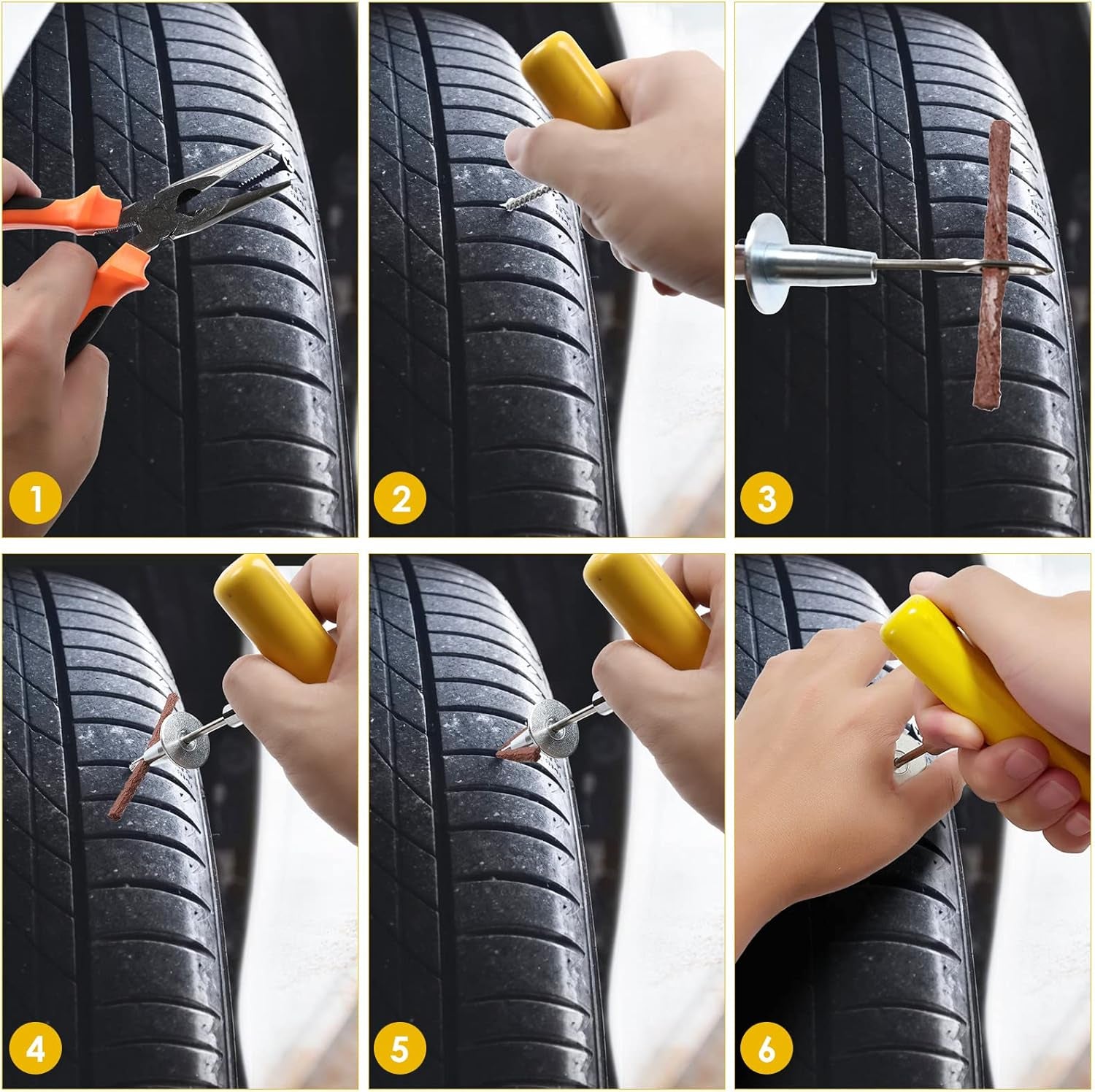 1
2
3
4
5
6